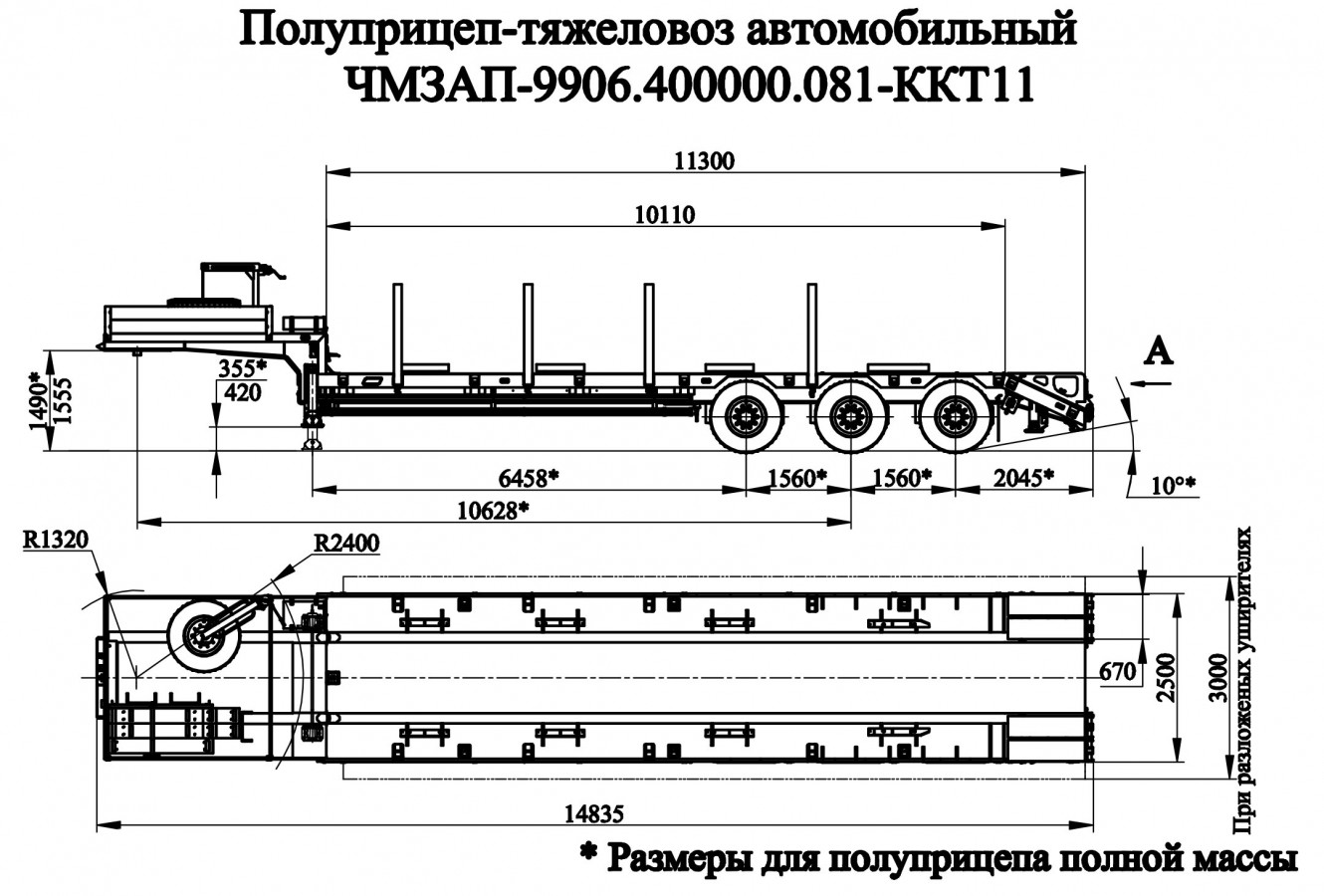 Полуприцеп-тяжеловоз автомобильный
ЧМЗАП-9906.400000.081-ККТ11

11300
10110
A
1490*
1555
355*
420
6458*
1560*
1560*
2045*
10°*
10628*

R1320
R2400
670
2500
3000
При разложенных уширителях
14835

* Размеры для полуприцепа полной массы