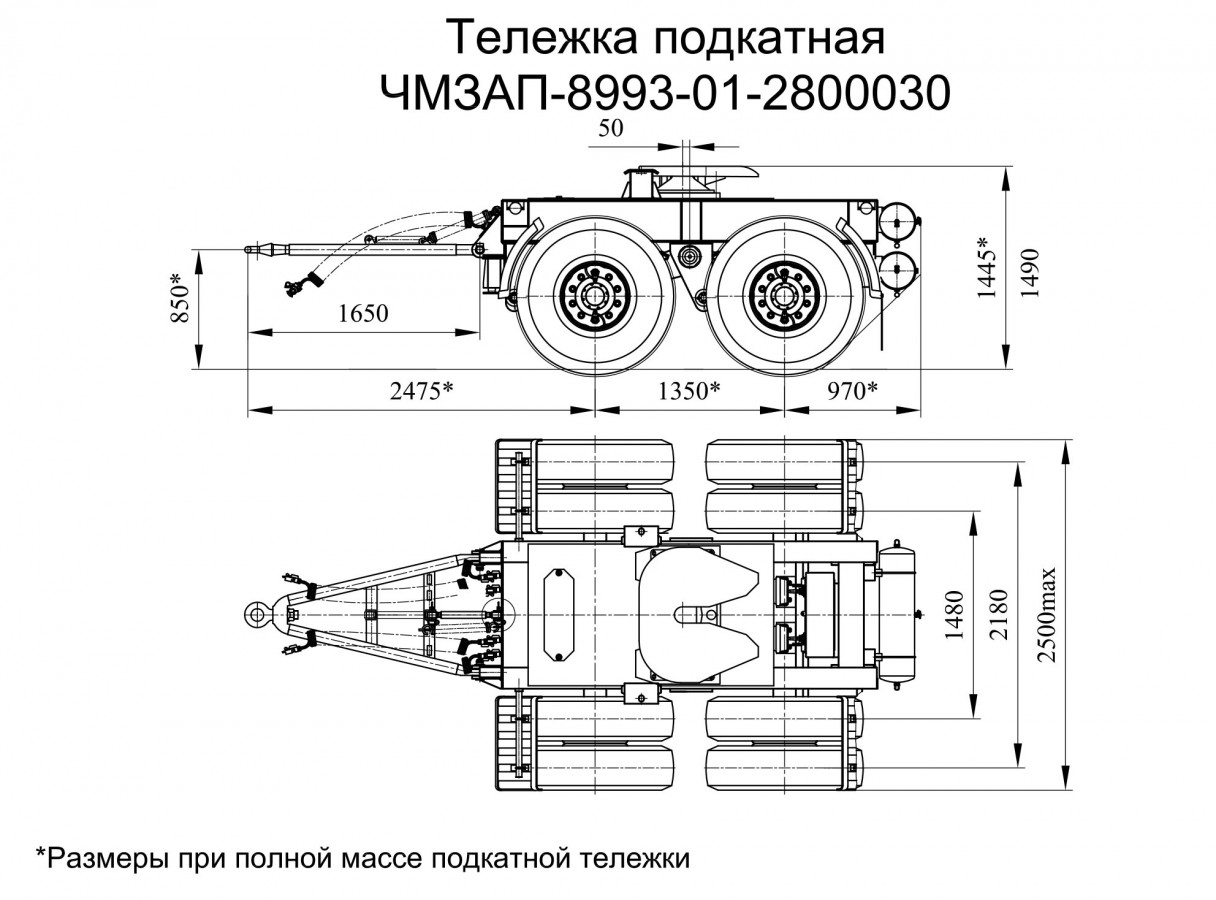 Тележка подкатная
ЧМЗАП-8993-01-2800030

50

850*

1650

1445*

1490

2475*

1350*

970*

1480

2180

2500max

*Размеры при полной массе подкатной тележки