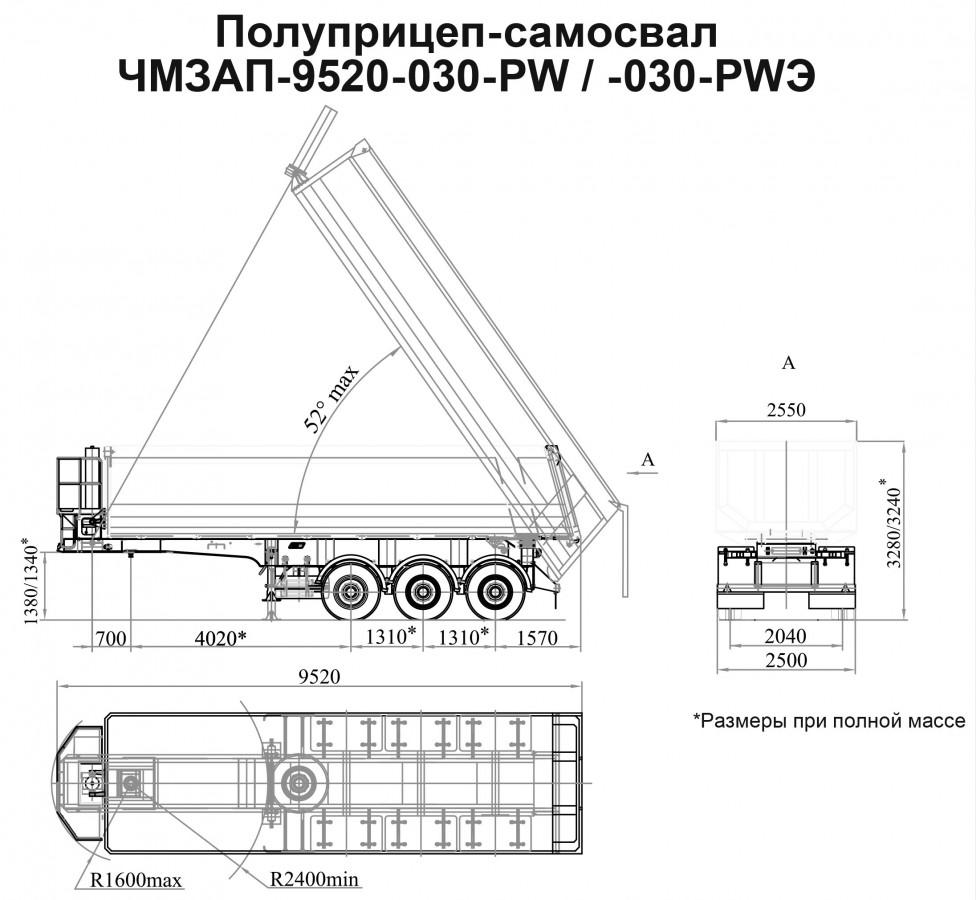 Полуприцеп-самосвал
ЧМЗАП-9520-030-PW / -030-PWЭ

52° max

A

A

2550

3280/3240*

1380/1340*

700

4020*

1310*

1310*

1570

2040

2500

9520

*Размеры при полной массе

R1600max

R2400min