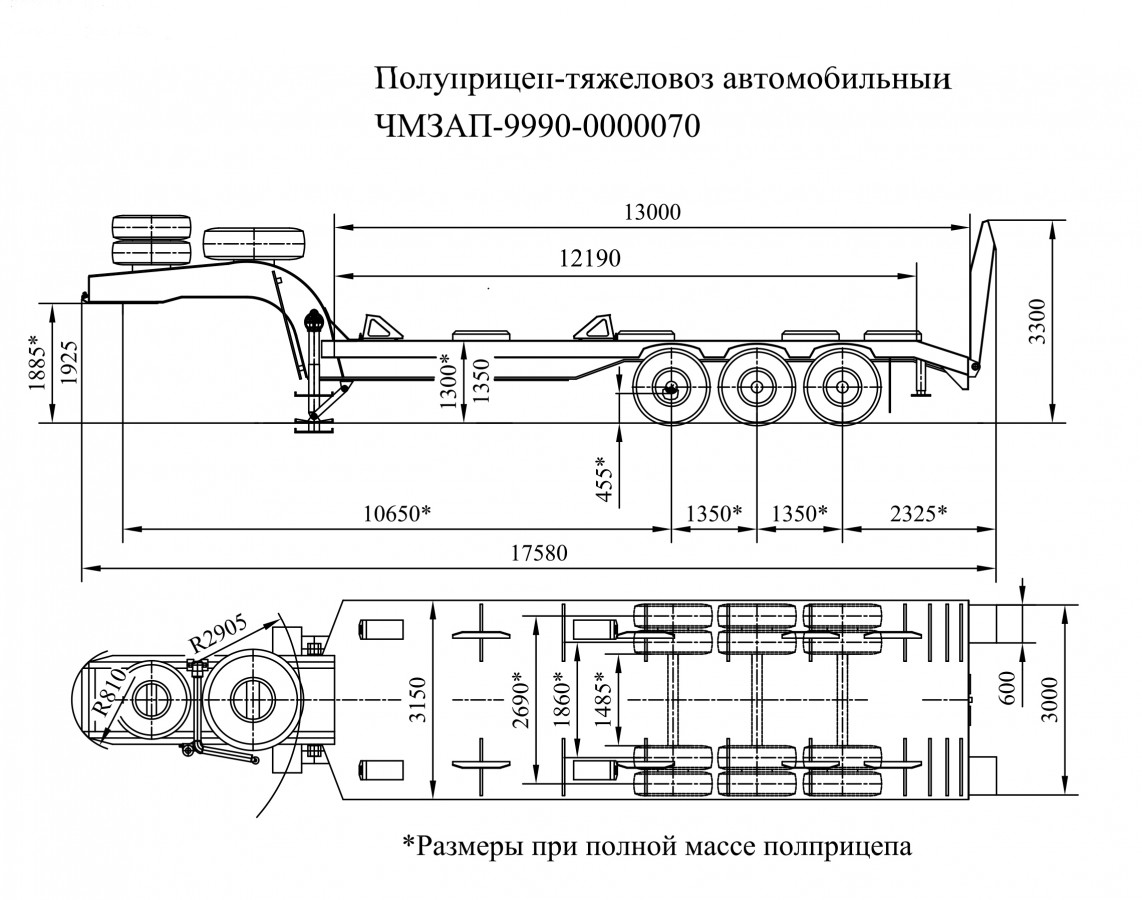 Полуприцеп-тяжеловоз автомобильный
ЧМЗАП-9990-0000070

13000
12190
3300
1885*
1925
1300*
1350
455*
10650*
1350*
1350*
2325*
17580

R2905
R810
3150
2690*
1860*
1485*
600
3000

*Размеры при полной массе полприцепа