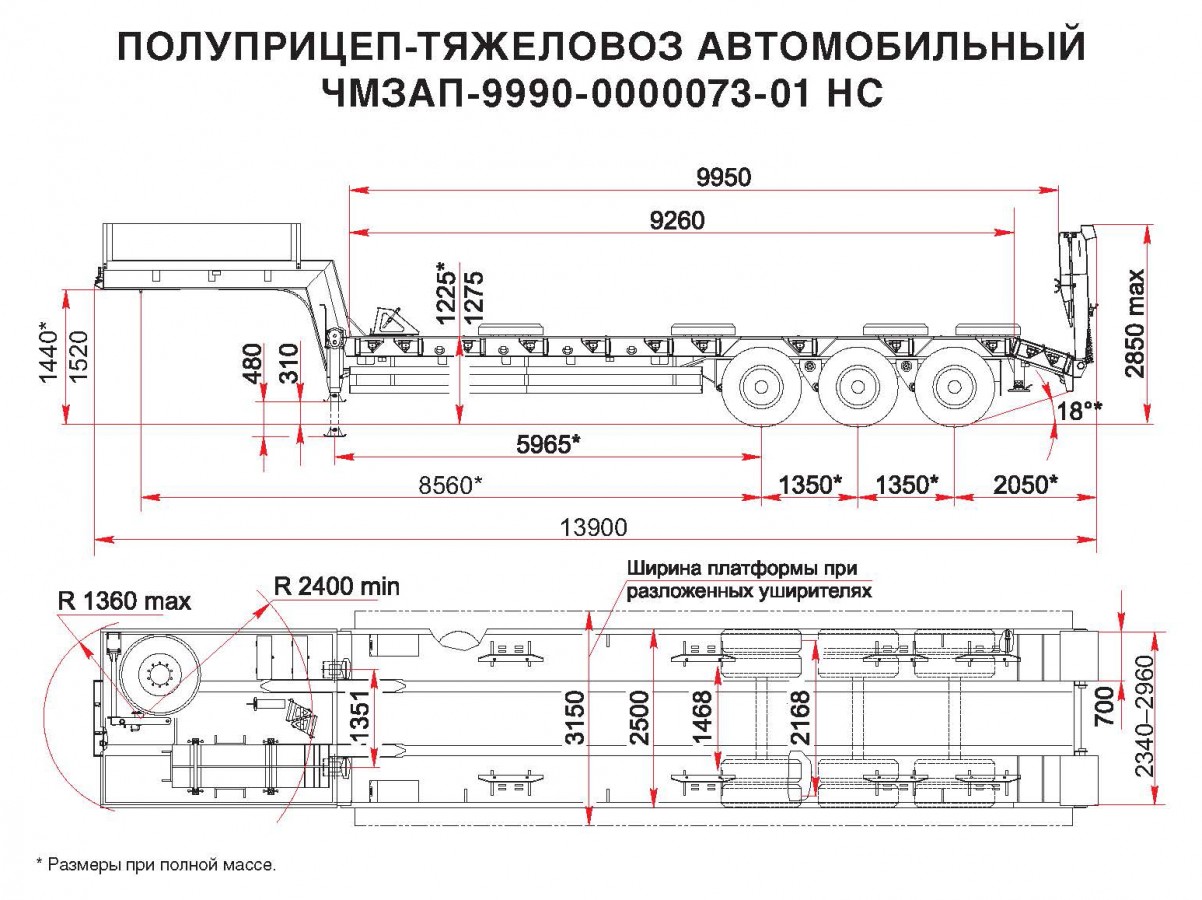 ПОЛУПРИЦЕП-ТЯЖЕЛОВОЗ АВТОМОБИЛЬНЫЙ
ЧМЗАП-9990-0000073-01 НС

9950
9260
1225*
1275
1440*
1520
480
310
2850 max
18°*
5965*
8560*
1350*
1350*
2050*
13900

R 1360 max
R 2400 min
Ширина платформы при разложенных уширителях
1351
3150
2500
1468
2168
700
2340–2960

* Размеры при полной массе.