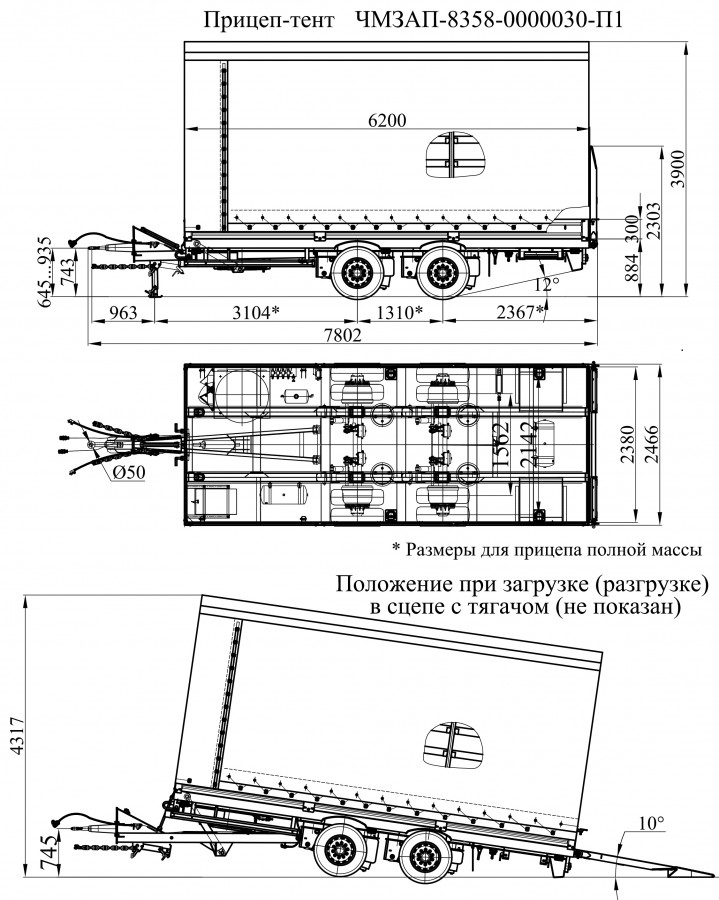 Прицеп-тент ЧМЗАП-8358-0000030-П1

6200
3900
2303
300
884
12°
645...935
743
963
3104*
1310*
2367*
7802

Ø50
1562
2142
2380
2466

* Размеры для прицепа полной массы

Положение при загрузке (разгрузке) в сцепе с тягачом (не показан)

4317
745
10°